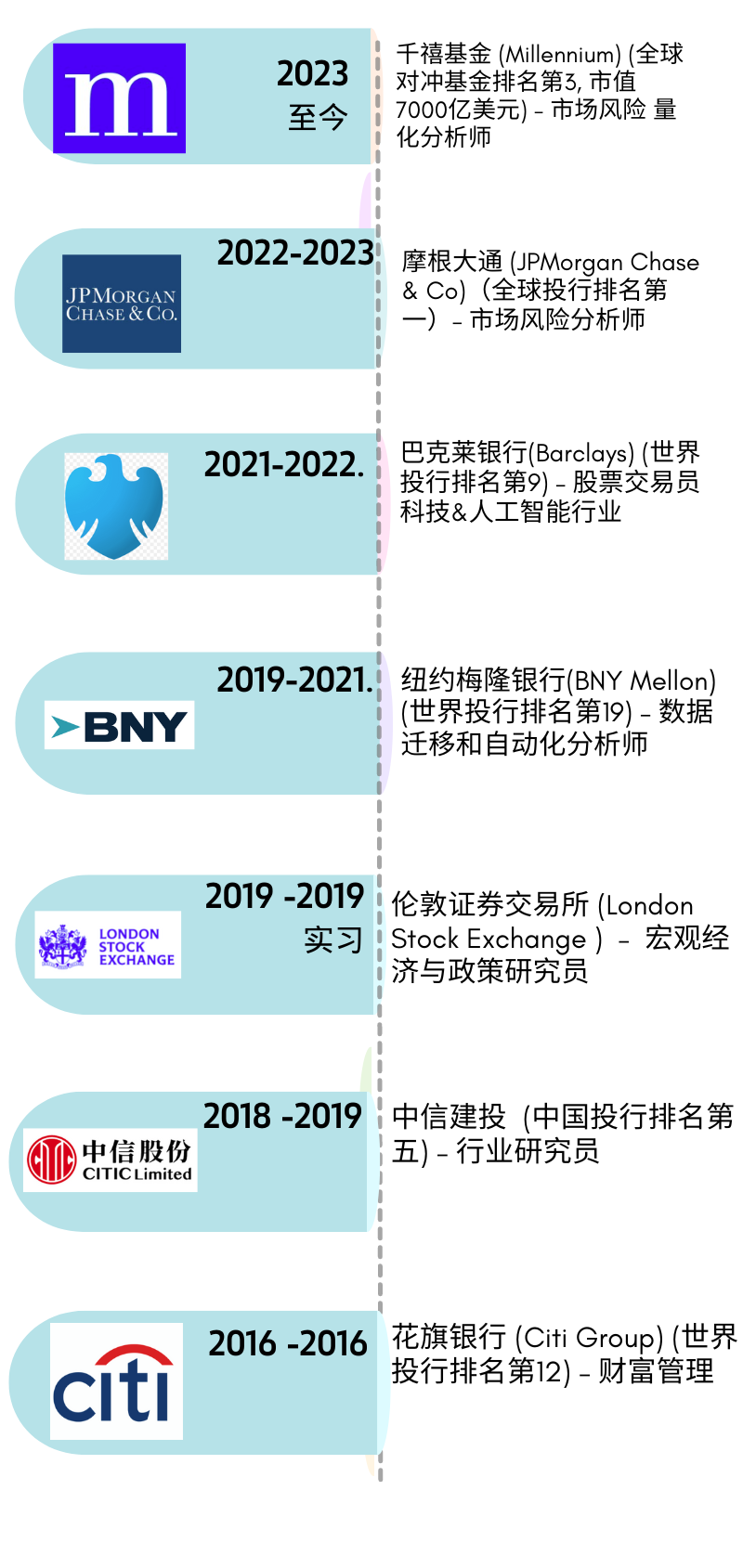 m

2023
至今

千禧基金 (Millennium) (全球对冲基金排名第3, 市值7000亿美元) - 市场风险 量化分析师

JPMORGAN CHASE & CO.

2022-2023

摩根大通 (JPMorgan Chase & Co)（全球投行排名第一）- 市场风险分析师

2021-2022.

巴克莱银行(Barclays) (世界投行排名第9) - 股票交易员 科技&人工智能行业

BNY

2019-2021.

纽约梅隆银行(BNY Mellon) (世界投行排名第19) - 数据迁移和自动化分析师

LONDON STOCK EXCHANGE

2019 -2019
实习

伦敦证券交易所 (London Stock Exchange ) - 宏观经济与政策研究员

中信股份 CITIC Limited

2018 -2019

中信建投 (中国投行排名第五) - 行业研究员

citi

2016 -2016

花旗银行 (Citi Group) (世界投行排名第12) - 财富管理